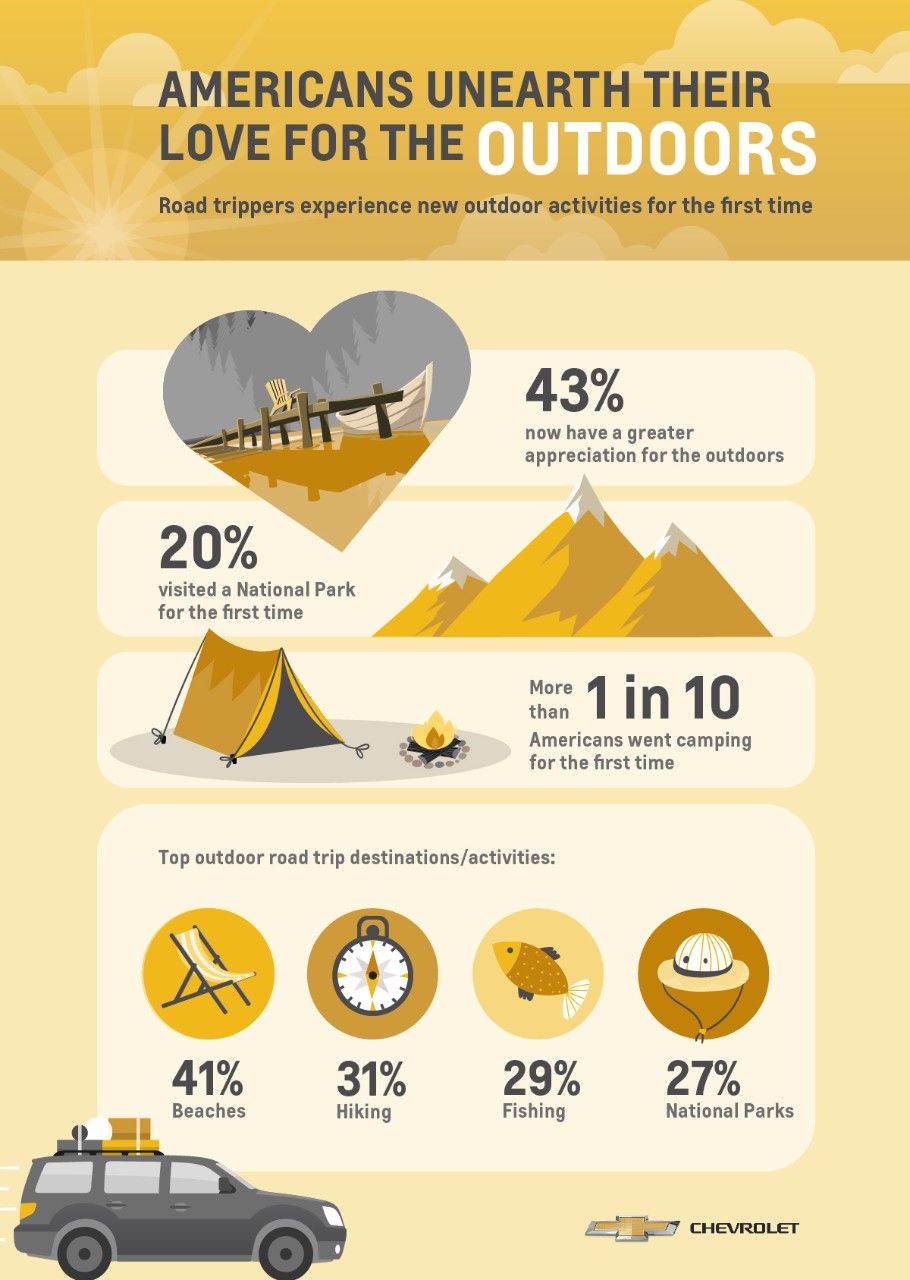 AMERICANS UNEARTH THEIR LOVE FOR THE OUTDOORS

Road trippers experience new outdoor activities for the first time

43%
now have a greater appreciation for the outdoors

20%
visited a National Park for the first time

More than 1 in 10
Americans went camping for the first time

Top outdoor road trip destinations/activities:

41%
Beaches

31%
Hiking

29%
Fishing

27%
National Parks

CHEVROLET